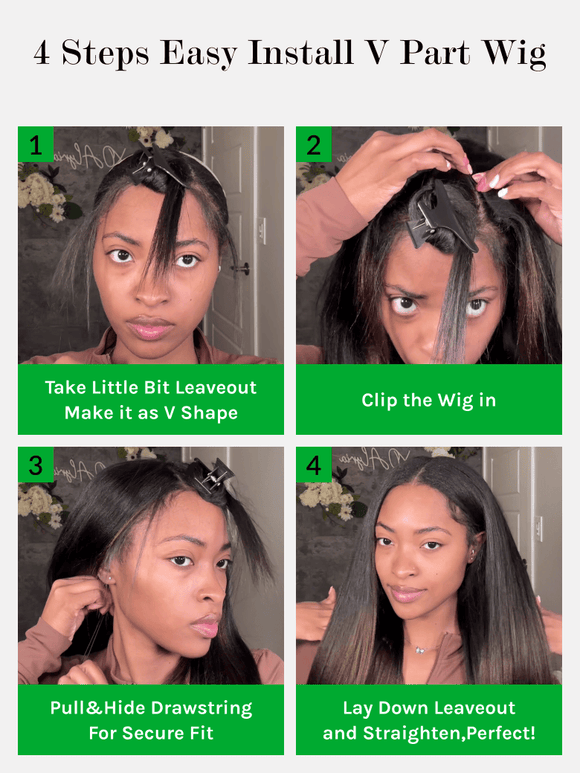 4 Steps Easy Install V Part Wig

1

Take Little Bit Leaveout Make it as V Shape

2

Clip the Wig in

3

Pull&Hide Drawstring For Secure Fit

4

Lay Down Leaveout and Straighten,Perfect!