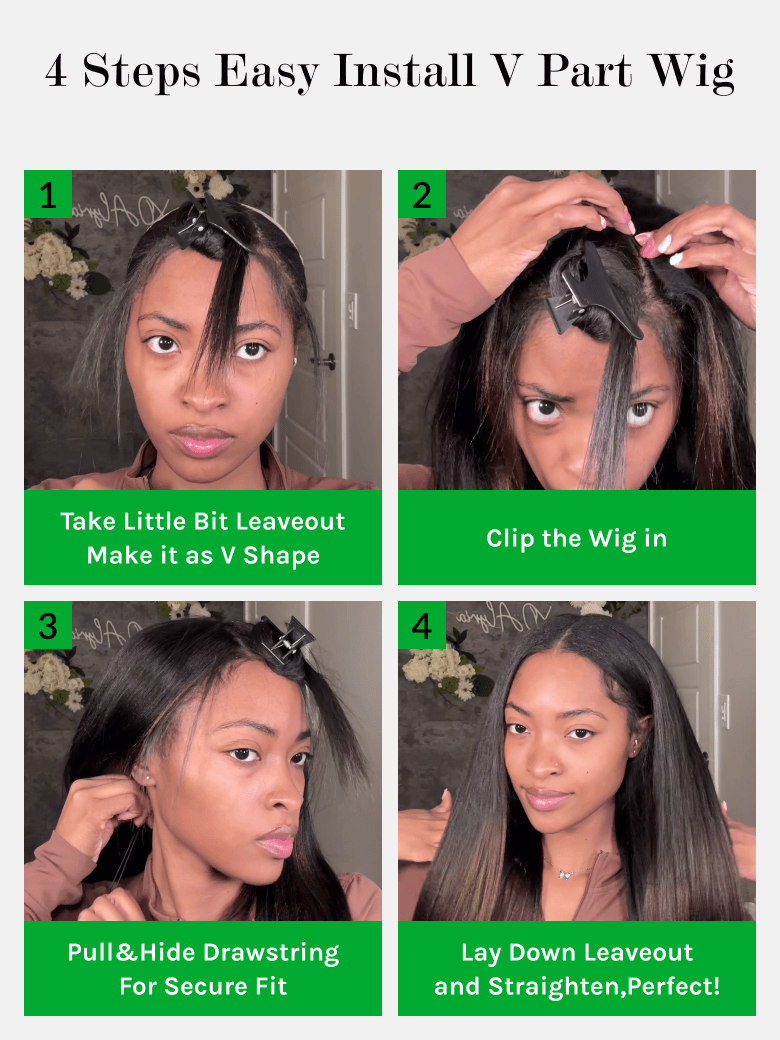 4 Steps Easy Install V Part Wig

1

Take Little Bit Leaveout Make it as V Shape

2

Clip the Wig in

3

Pull&Hide Drawstring For Secure Fit

4

Lay Down Leaveout and Straighten,Perfect!